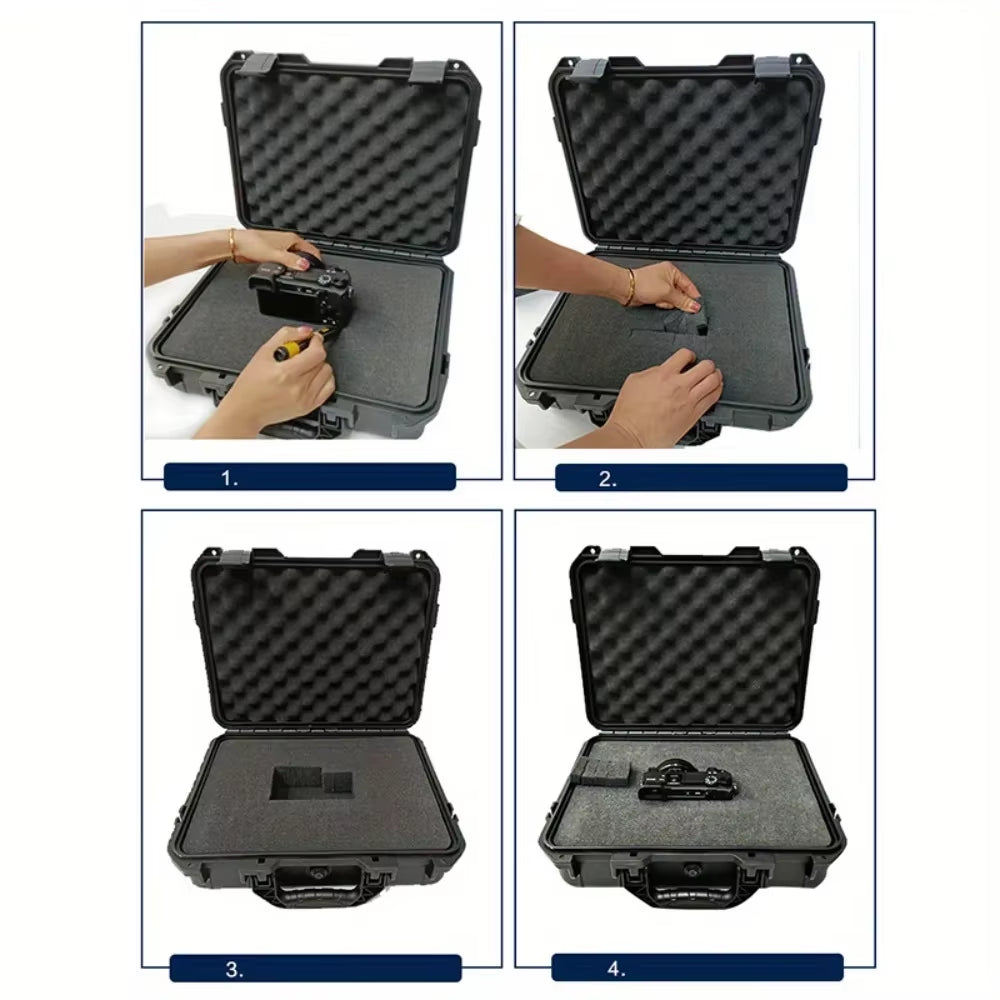 1.

2.

3.

4.